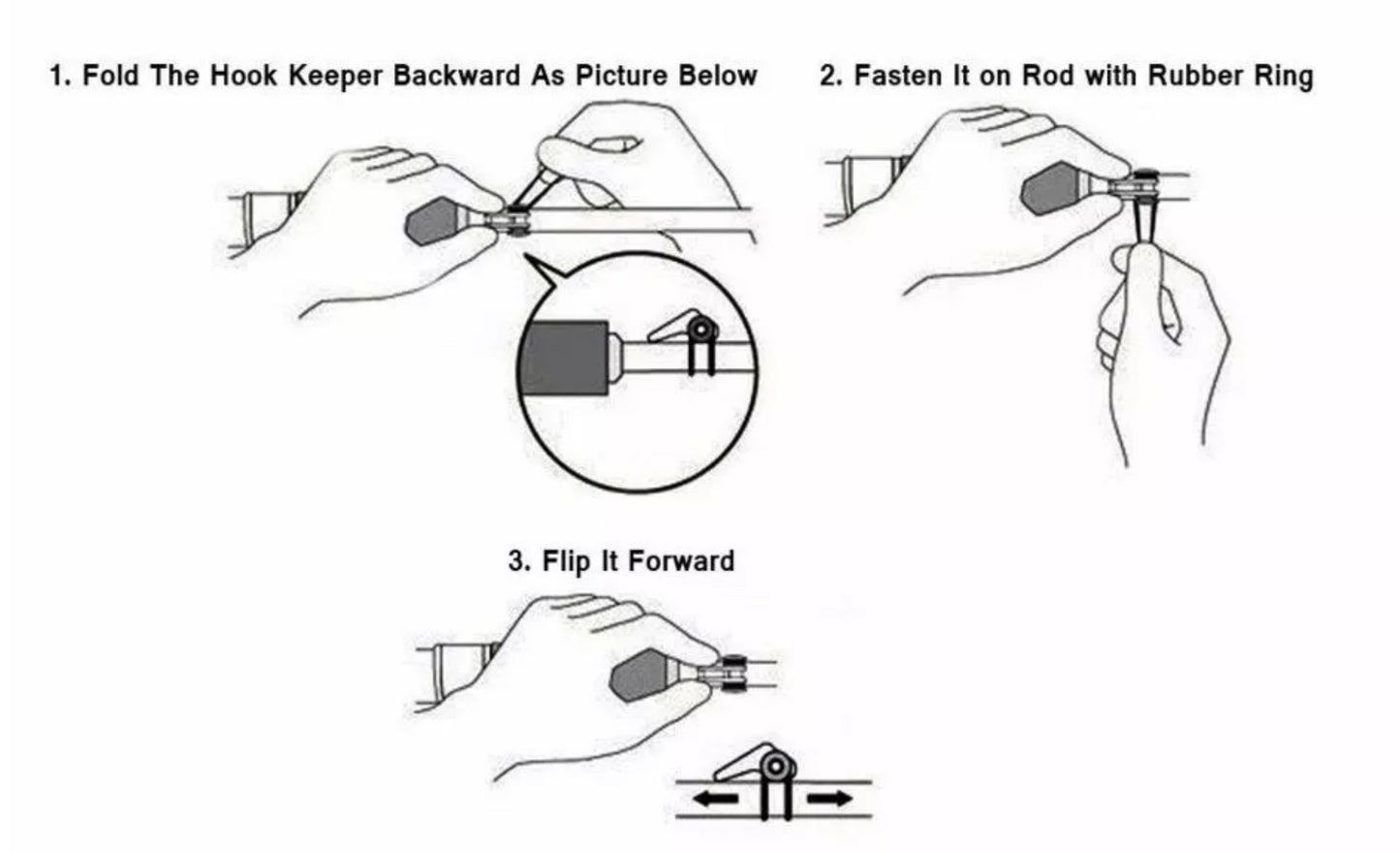 1. Fold The Hook Keeper Backward As Picture Below

2. Fasten It on Rod with Rubber Ring

3. Flip It Forward